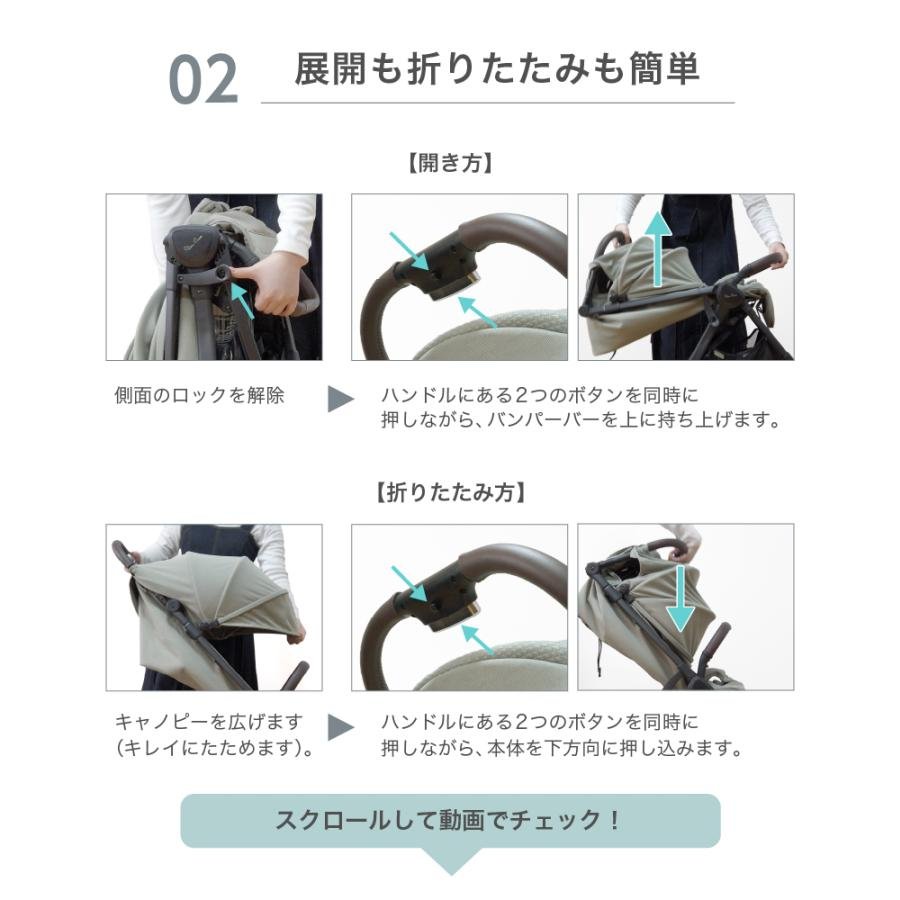 02 展開も折りたたみも簡単

【開き方】

側面のロックを解除

ハンドルにある2つのボタンを同時に押しながら、バンパーバーを上に持ち上げます。

【折りたたみ方】

キャノピーを広げます（キレイにたためます）。

ハンドルにある2つのボタンを同時に押しながら、本体を下方向に押し込みます。

スクロールして動画でチェック！